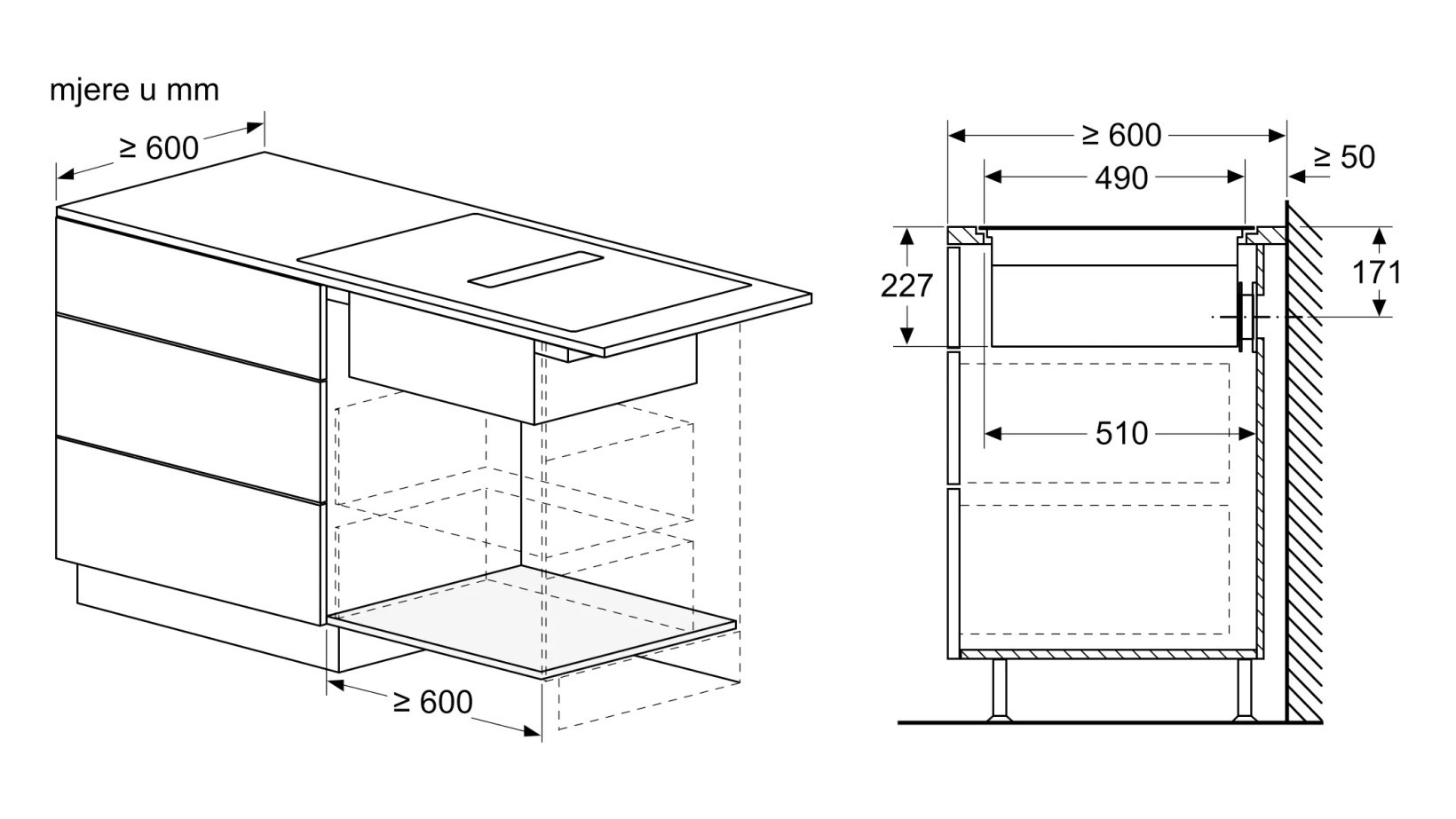 mjere u mm

≥ 600

≥ 600

≥ 600

≥ 50

490

227

171

510