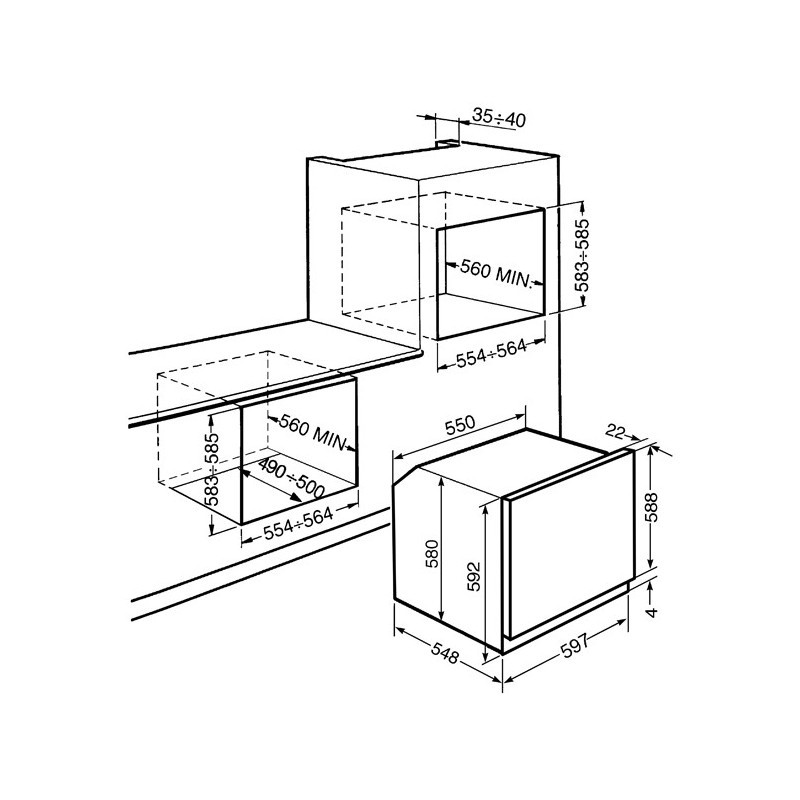 35÷40

583÷585

560 MIN.

554÷564

560 MIN.

583÷585

490÷500

554÷564

550

22

588

580

592

4

548

597